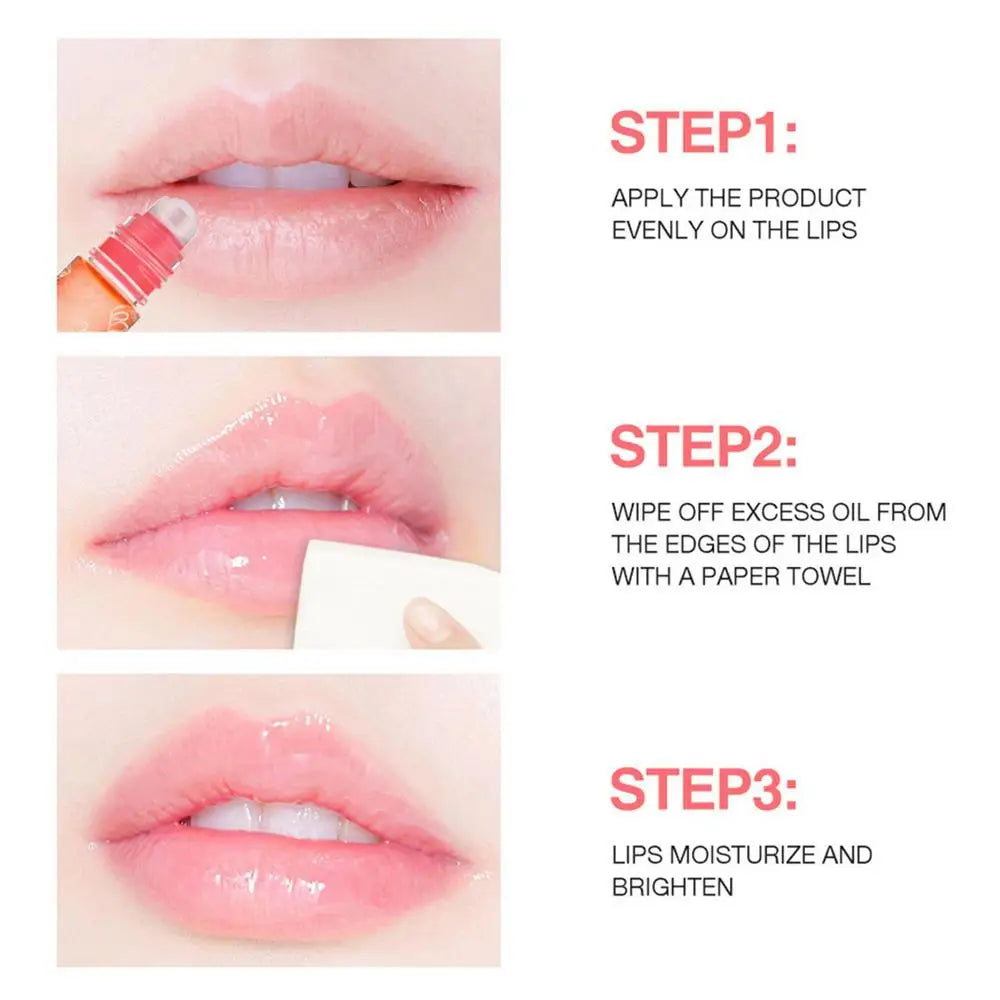 STEP1:

APPLY THE PRODUCT EVENLY ON THE LIPS

STEP2:

WIPE OFF EXCESS OIL FROM THE EDGES OF THE LIPS WITH A PAPER TOWEL

STEP3:

LIPS MOISTURIZE AND BRIGHTEN